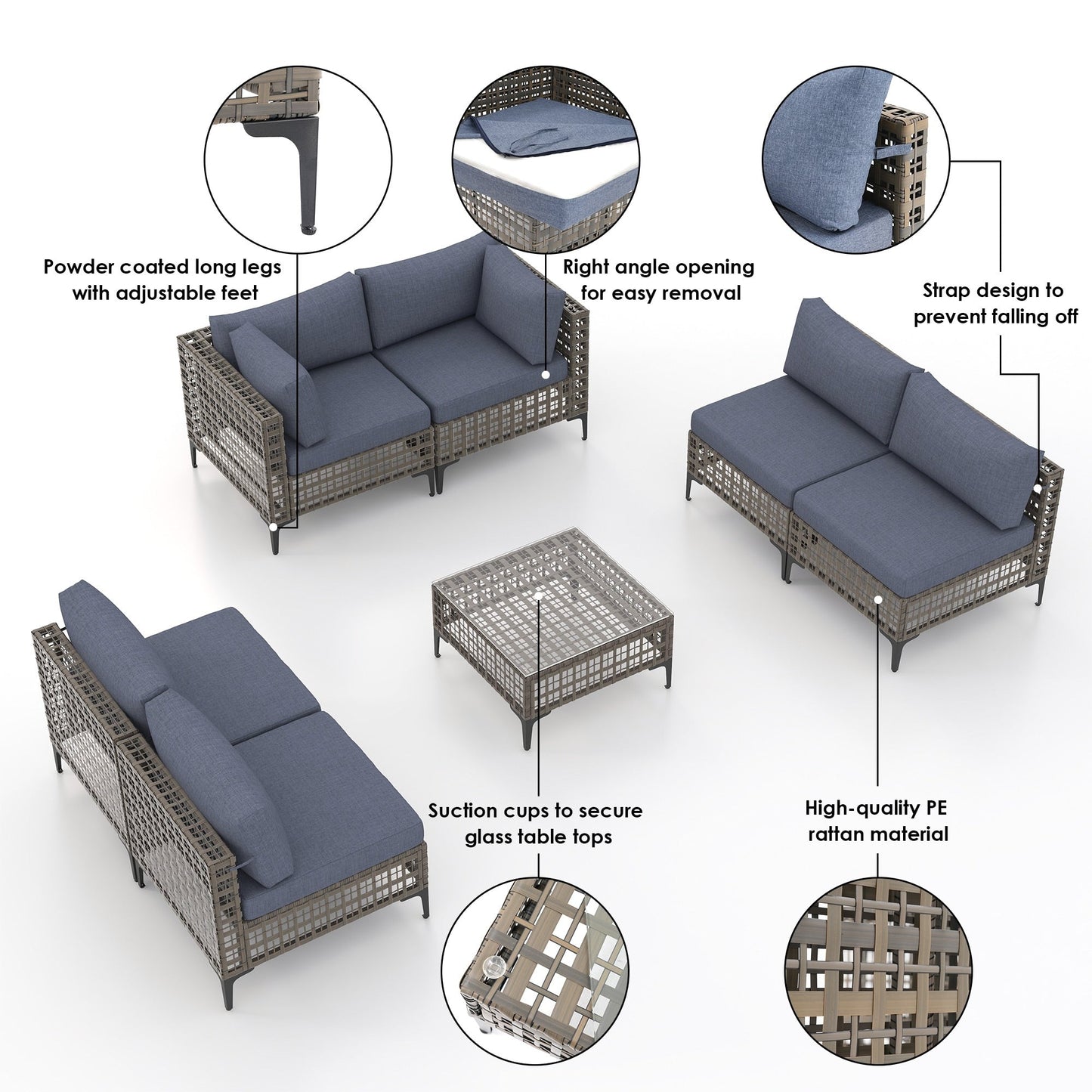 Powder coated long legs with adjustable feet

Right angle opening for easy removal

Strap design to prevent falling off

Suction cups to secure glass table tops

High-quality PE rattan material